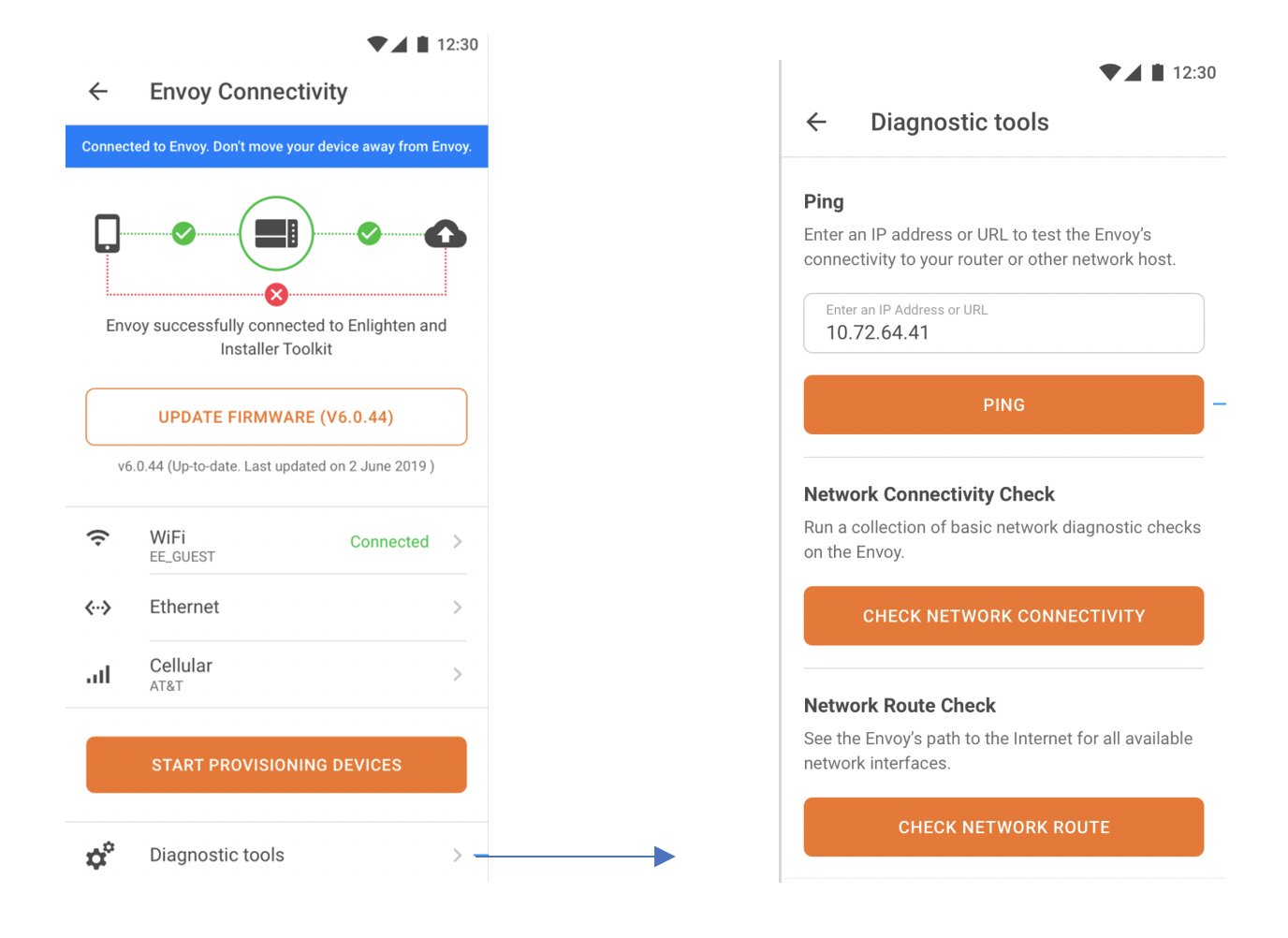 12:30

Envoy Connectivity

Connected to Envoy. Don't move your device away from Envoy.

Envoy successfully connected to Enlighten and Installer Toolkit

UPDATE FIRMWARE (V6.0.44)

v6.0.44 (Up-to-date. Last updated on 2 June 2019 )

WiFi
EE_GUEST
Connected

Ethernet

Cellular
AT&T

START PROVISIONING DEVICES

Diagnostic tools

12:30

Diagnostic tools

Ping

Enter an IP address or URL to test the Envoy's connectivity to your router or other network host.

Enter an IP Address or URL
10.72.64.41

PING

Network Connectivity Check

Run a collection of basic network diagnostic checks on the Envoy.

CHECK NETWORK CONNECTIVITY

Network Route Check

See the Envoy's path to the Internet for all available network interfaces.

CHECK NETWORK ROUTE