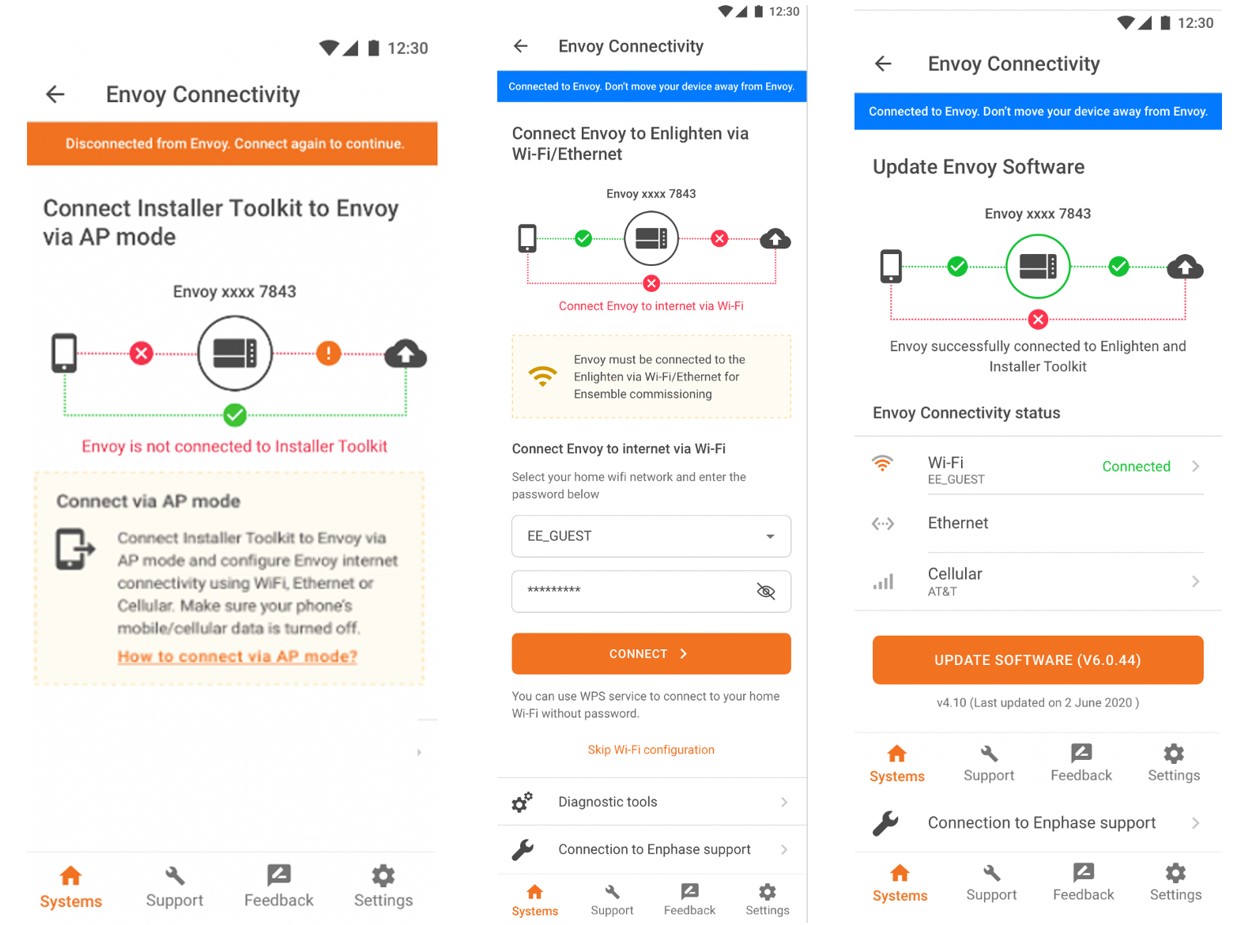 12:30

Envoy Connectivity

Disconnected from Envoy. Connect again to continue.

Connect Installer Toolkit to Envoy via AP mode

Envoy xxxx 7843

Envoy is not connected to Installer Toolkit

Connect via AP mode

Connect Installer Toolkit to Envoy via AP mode and configure Envoy internet connectivity using WiFi, Ethernet or Cellular. Make sure your phone's mobile/cellular data is turned off.

How to connect via AP mode?

Systems Support Feedback Settings

12:30

Envoy Connectivity

Connected to Envoy. Don't move your device away from Envoy.

Connect Envoy to Enlighten via Wi-Fi/Ethernet

Envoy xxxx 7843

Connect Envoy to internet via Wi-Fi

Envoy must be connected to the Enlighten via Wi-Fi/Ethernet for Ensemble commissioning

Connect Envoy to internet via Wi-Fi

Select your home wifi network and enter the password below

EE_GUEST

*********

CONNECT

You can use WPS service to connect to your home Wi-Fi without password.

Skip Wi-Fi configuration

Diagnostic tools

Connection to Enphase support

Systems Support Feedback Settings

12:30

Envoy Connectivity

Connected to Envoy. Don't move your device away from Envoy.

Update Envoy Software

Envoy xxxx 7843

Envoy successfully connected to Enlighten and Installer Toolkit

Envoy Connectivity status

Wi-Fi
EE_GUEST
Connected

Ethernet

Cellular
AT&T

UPDATE SOFTWARE (V6.0.44)

v4.10 (Last updated on 2 June 2020 )

Systems Support Feedback Settings

Connection to Enphase support

Systems Support Feedback Settings