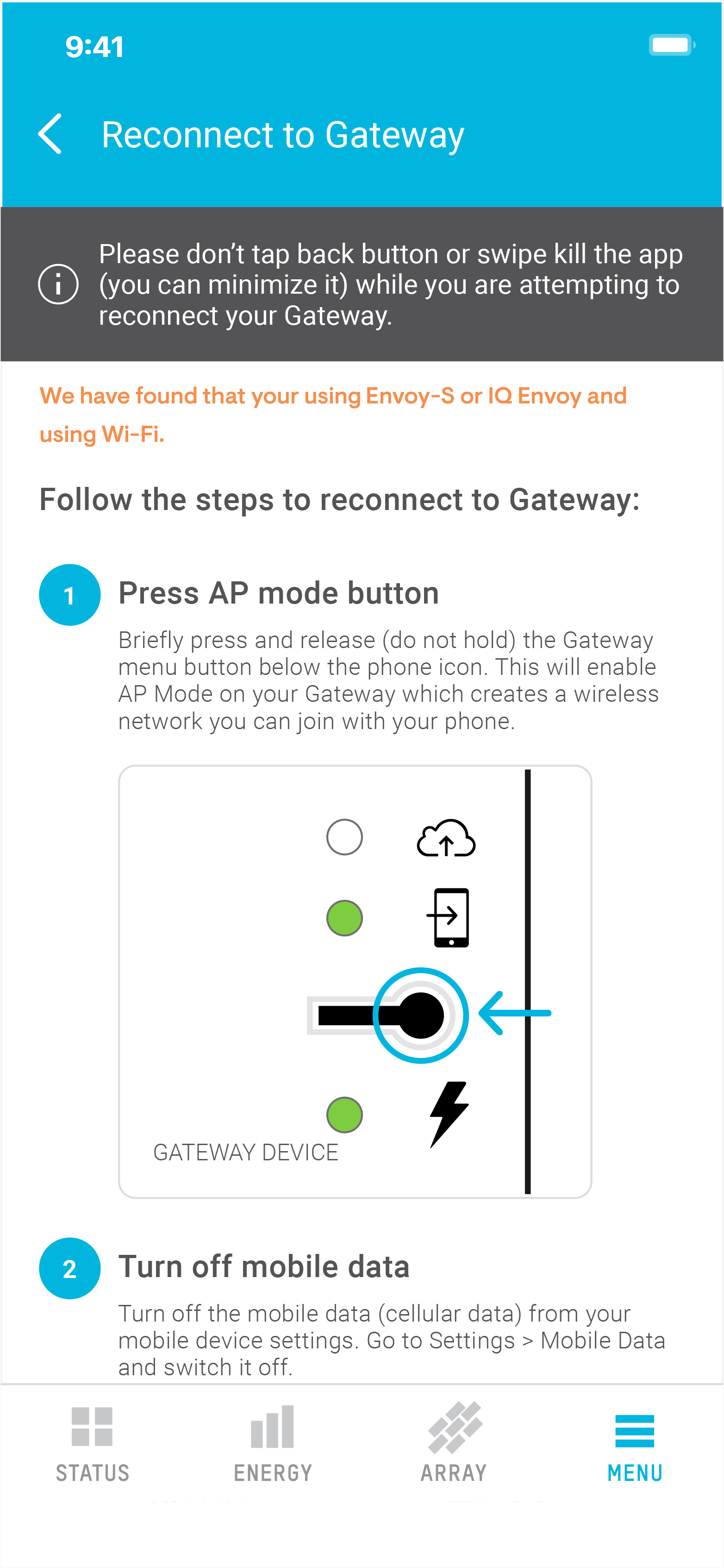 9:41

Reconnect to Gateway

Please don't tap back button or swipe kill the app (you can minimize it) while you are attempting to reconnect your Gateway.

We have found that your using Envoy-S or IQ Envoy and using Wi-Fi.

Follow the steps to reconnect to Gateway:

1 Press AP mode button

Briefly press and release (do not hold) the Gateway menu button below the phone icon. This will enable AP Mode on your Gateway which creates a wireless network you can join with your phone.

GATEWAY DEVICE

2 Turn off mobile data

Turn off the mobile data (cellular data) from your mobile device settings. Go to Settings > Mobile Data and switch it off.

STATUS ENERGY ARRAY MENU